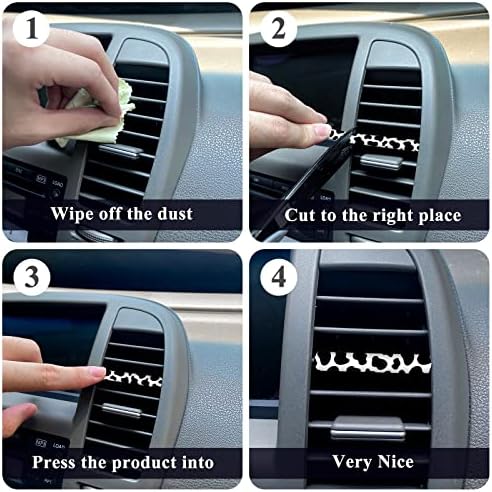 1
Wipe off the dust

2
Cut to the right place

3
Press the product into

4
Very Nice