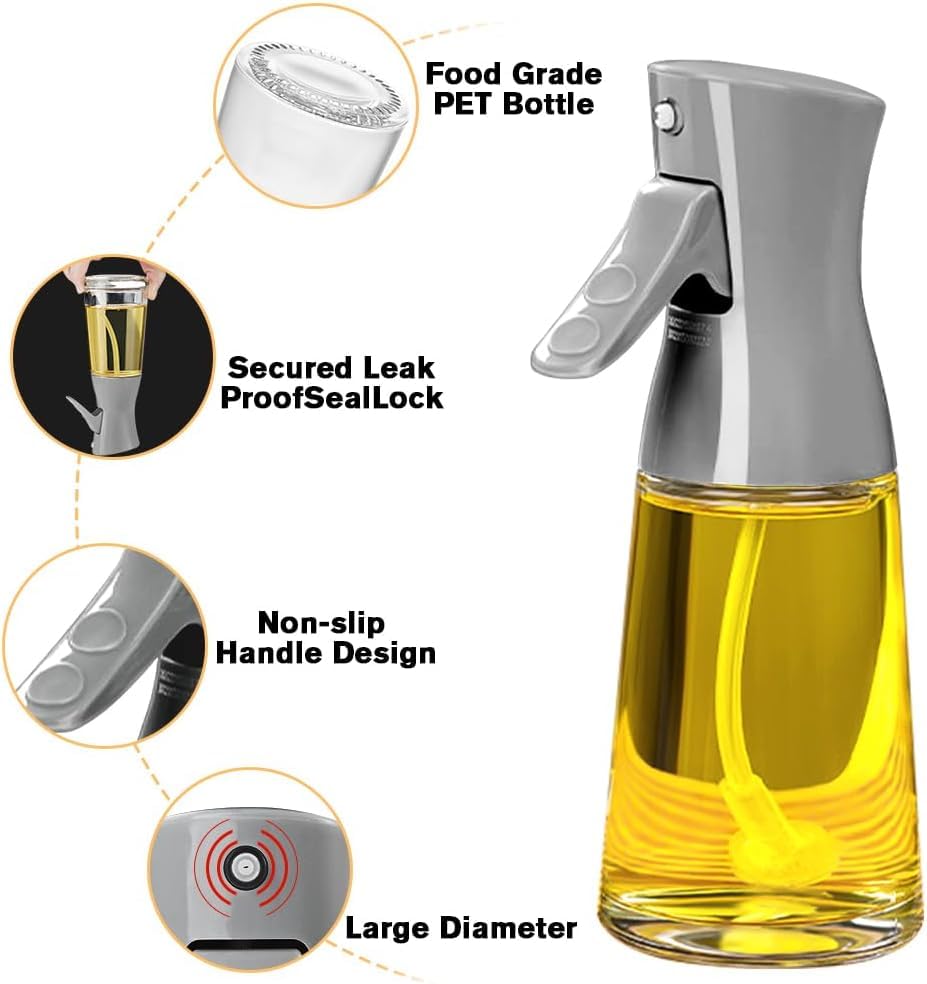 Food Grade PET Bottle

Secured Leak ProofSealLock

Non-slip Handle Design

Large Diameter