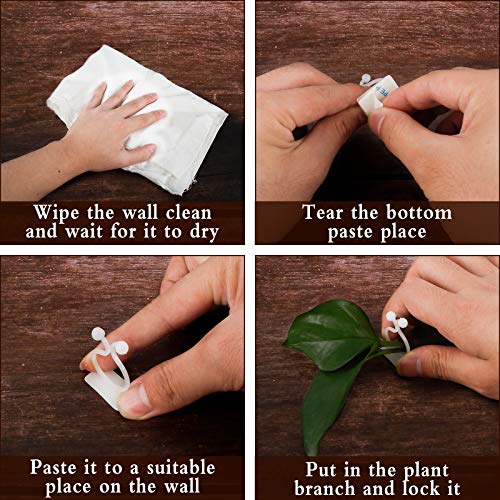 Wipe the wall clean and wait for it to dry

Tear the bottom paste place

Paste it to a suitable place on the wall

Put in the plant branch and lock it