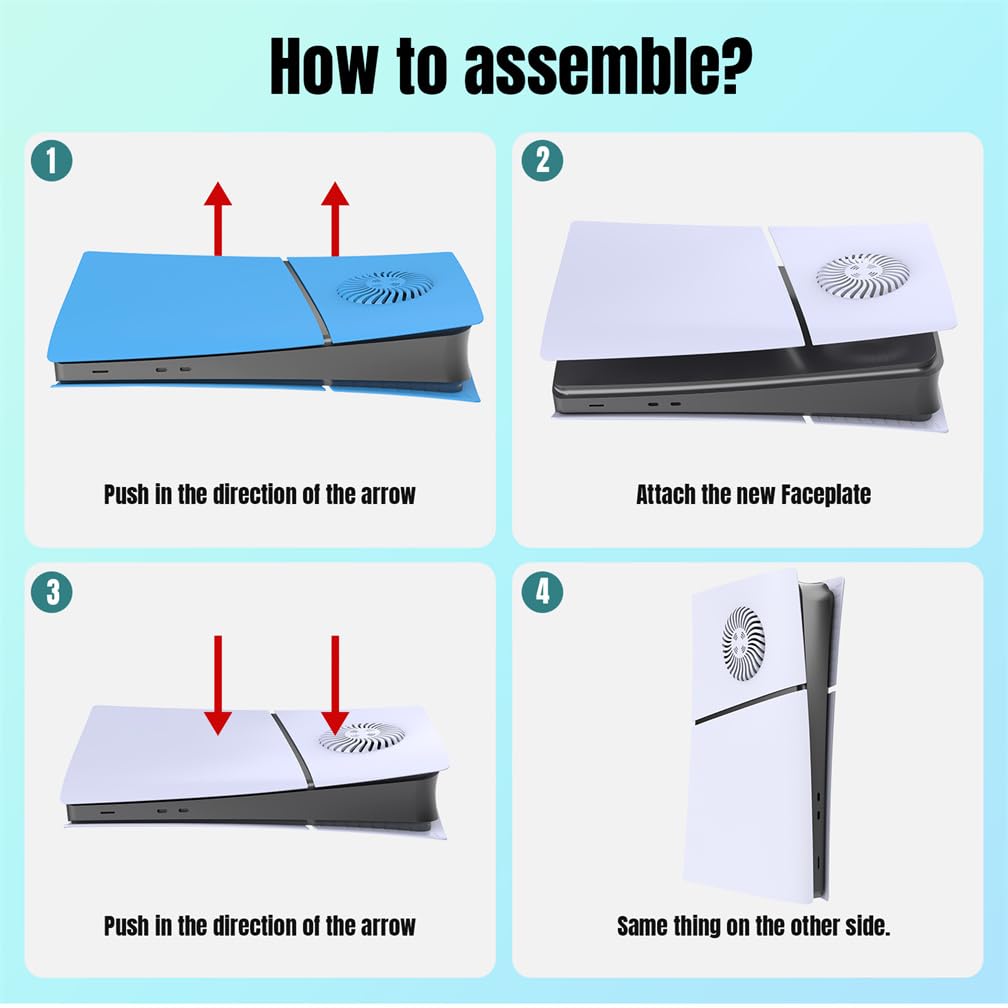 How to assemble?

1

Push in the direction of the arrow

2

Attach the new Faceplate

3

Push in the direction of the arrow

4

Same thing on the other side.