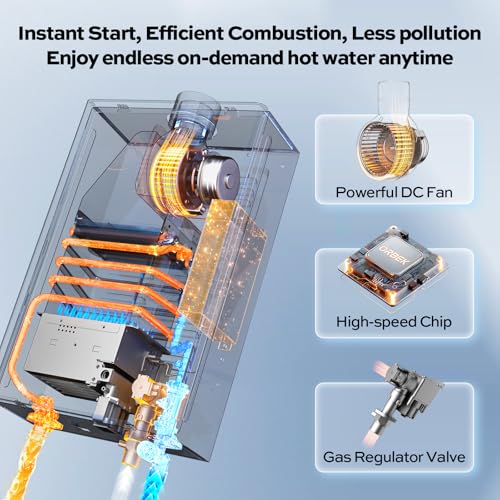 Instant Start, Efficient Combustion, Less pollution
Enjoy endless on-demand hot water anytime

Powerful DC Fan

ORBEK

High-speed Chip

Gas Regulator Valve