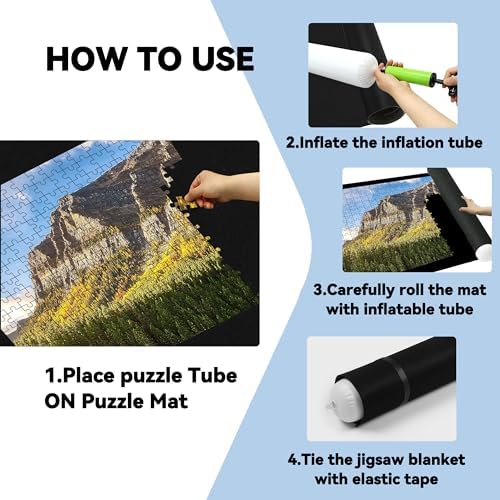 HOW TO USE

1.Place puzzle Tube ON Puzzle Mat

2.Inflate the inflation tube

3.Carefully roll the mat with inflatable tube

4.Tie the jigsaw blanket with elastic tape