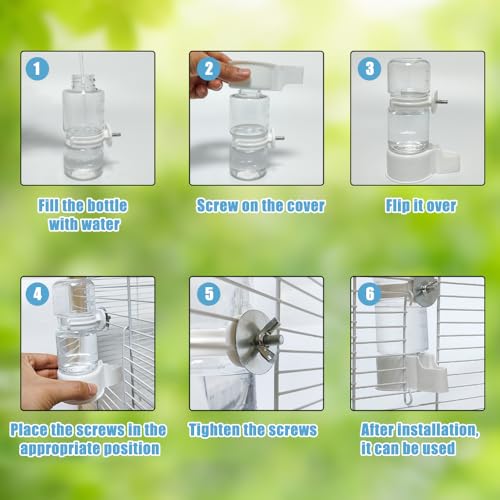 1

Fill the bottle with water

2

Screw on the cover

3

Flip it over

4

Place the screws in the appropriate position

5

Tighten the screws

6

After installation, it can be used