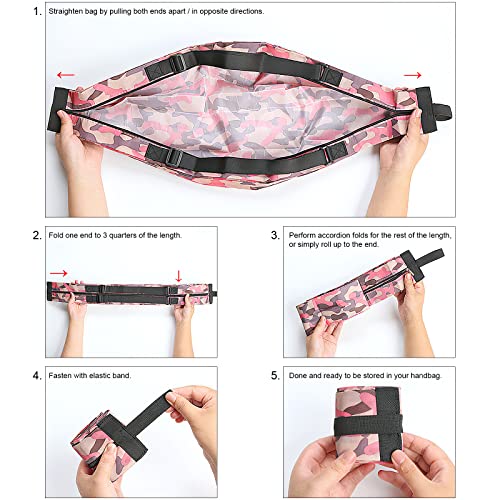 1. Straighten bag by pulling both ends apart / in opposite directions.

2. Fold one end to 3 quarters of the length.

3. Perform accordion folds for the rest of the length, or simply roll up to the end.

4. Fasten with elastic band.

5. Done and ready to be stored in your handbag.