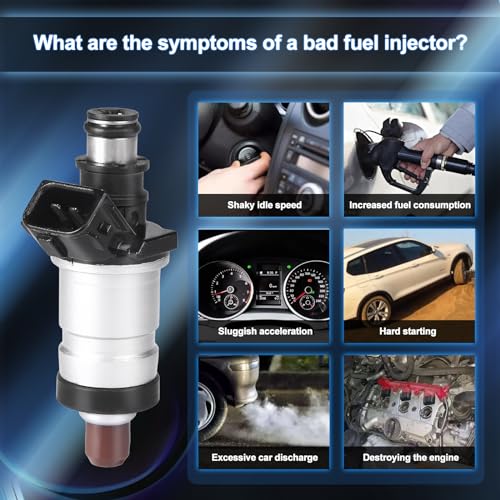 What are the symptoms of a bad fuel injector?

Shaky idle speed

Increased fuel consumption

Sluggish acceleration

Hard starting

Excessive car discharge

Destroying the engine