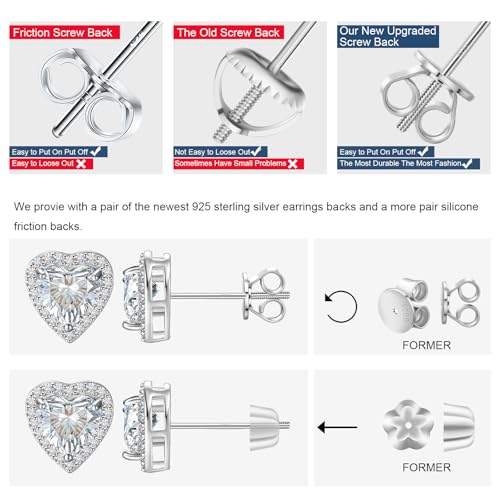 Friction Screw Back

Easy to Put On Put Off ✓
Easy to Loose Out ✗

The Old Screw Back

Not Easy to Loose Out ✓
Sometimes Have Small Problems ✗

Our New Upgraded Screw Back

Easy to Put On Put Off ✓
The Most Durable The Most Fashion ✓

We provie with a pair of the newest 925 sterling silver earrings backs and a more pair silicone friction backs.

FORMER

FORMER