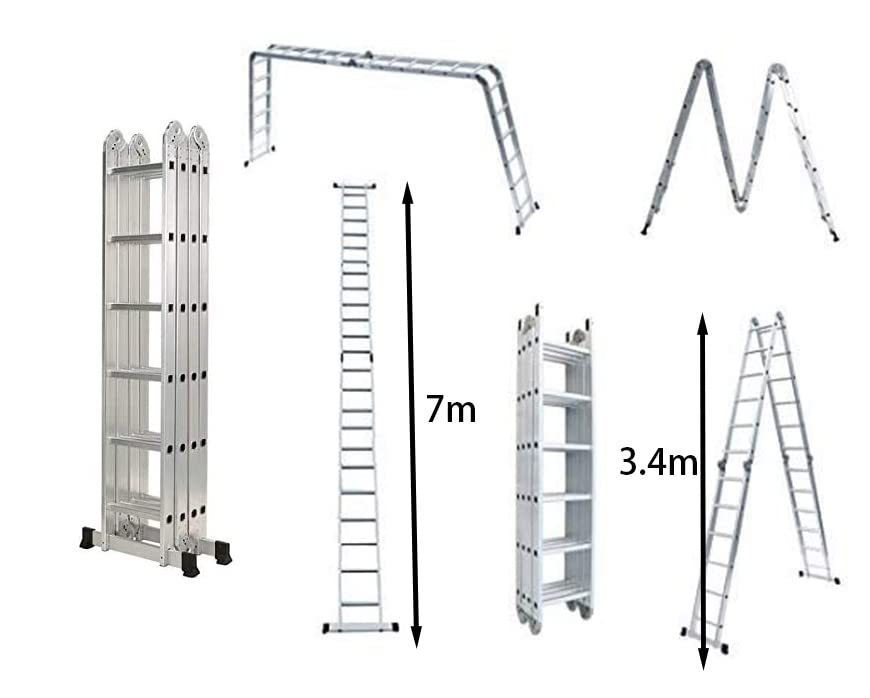 7m

3.4m