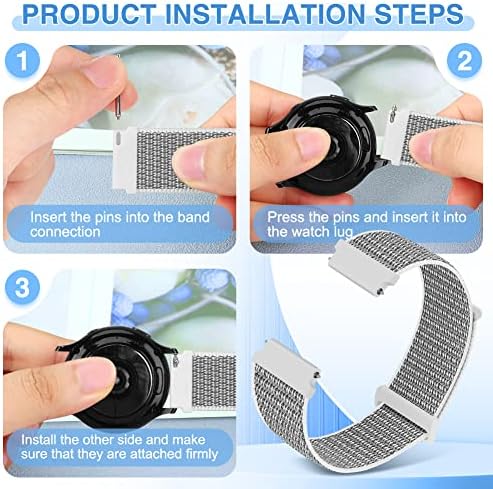 PRODUCT INSTALLATION STEPS

1

Insert the pins into the band connection

2

Press the pins and insert it into the watch lug

3

Install the other side and make sure that they are attached firmly