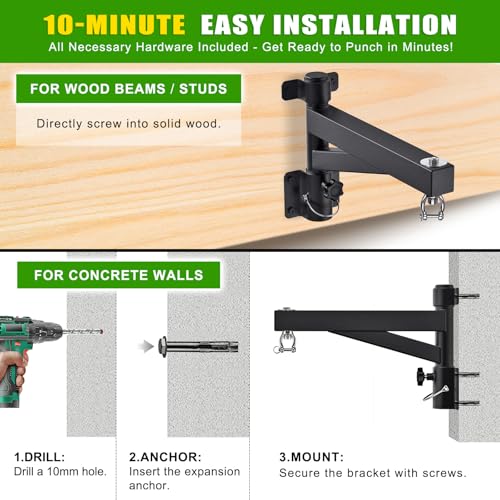 10-MINUTE EASY INSTALLATION
All Necessary Hardware Included - Get Ready to Punch in Minutes!

FOR WOOD BEAMS / STUDS

Directly screw into solid wood.

FOR CONCRETE WALLS

1.DRILL:
Drill a 10mm hole.

2.ANCHOR:
Insert the expansion anchor.

3.MOUNT:
Secure the bracket with screws.