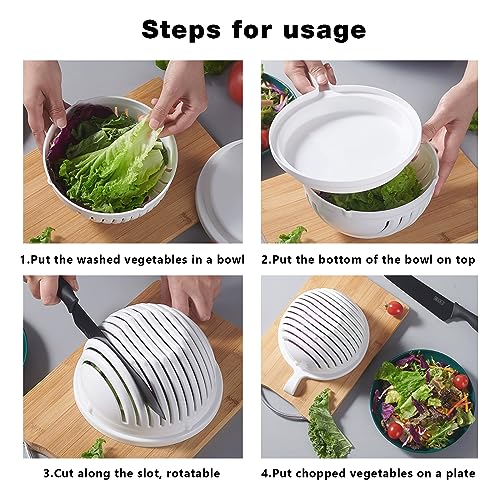 Steps for usage

1.Put the washed vegetables in a bowl

2.Put the bottom of the bowl on top

3.Cut along the slot, rotatable

4.Put chopped vegetables on a plate