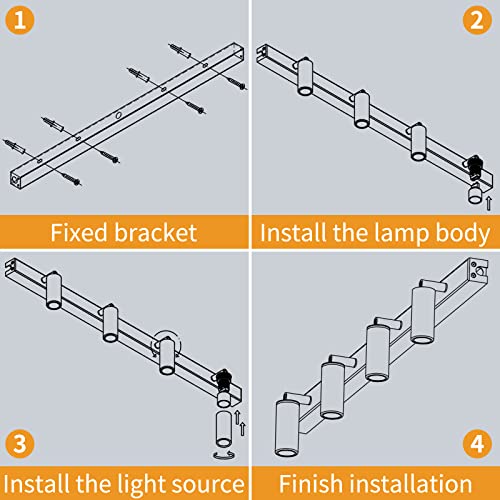 1

Fixed bracket

2

Install the lamp body

3

Install the light source

4

Finish installation