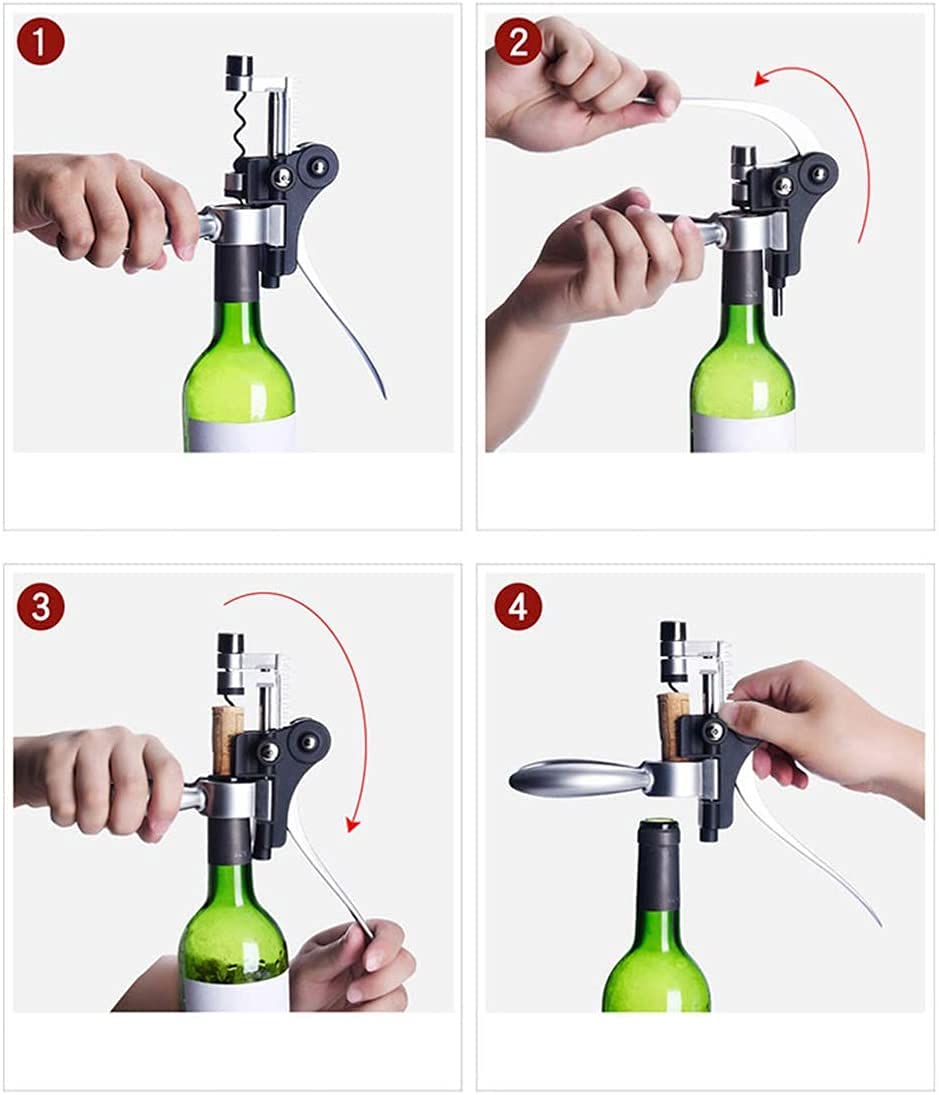 1

2

3

4