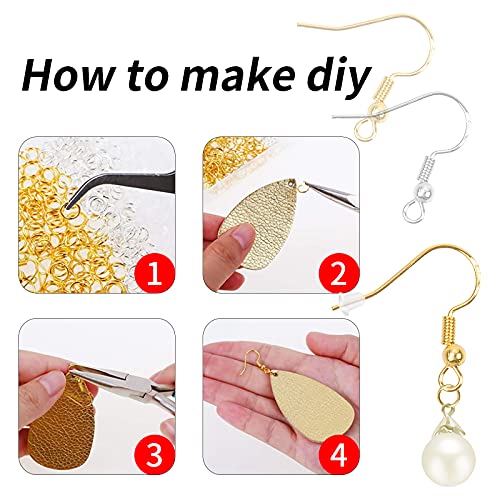 How to make diy

1

2

3

4