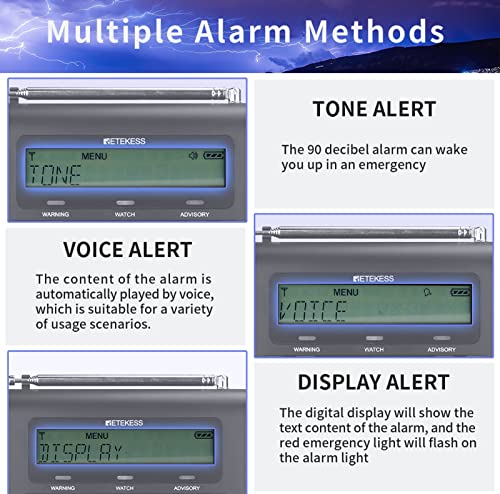 Multiple Alarm Methods

RETEKESS
MENU
TONE
WARNING WATCH ADVISORY

TONE ALERT

The 90 decibel alarm can wake you up in an emergency

VOICE ALERT

The content of the alarm is automatically played by voice, which is suitable for a variety of usage scenarios.

RETEKESS
MENU
VOICE
WARNING WATCH ADVISORY

RETEKESS
MENU
DISPLAY
WARNING WATCH ADVISORY

DISPLAY ALERT

The digital display will show the text content of the alarm, and the red emergency light will flash on the alarm light