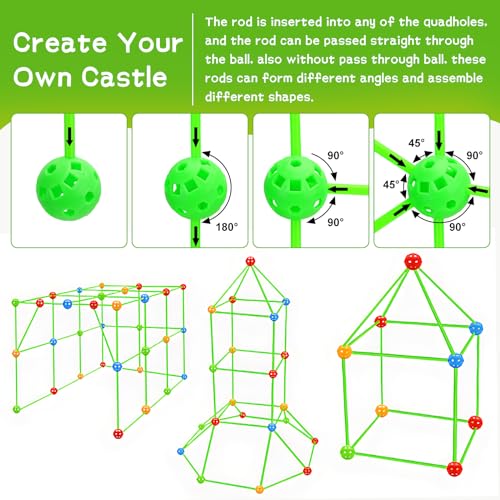 Create Your Own Castle

The rod is inserted into any of the quadholes. and the rod can be passed straight through the ball. also without pass through ball. these rods can form different angles and assemble different shapes.

180°

90°

90°

45°

90°

45°

90°