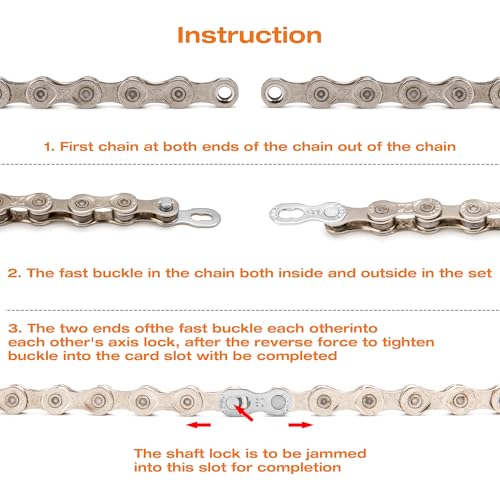 Instruction

1. First chain at both ends of the chain out of the chain

2. The fast buckle in the chain both inside and outside in the set

3. The two ends ofthe fast buckle each otherinto each other's axis lock, after the reverse force to tighten buckle into the card slot with be completed

The shaft lock is to be jammed into this slot for completion