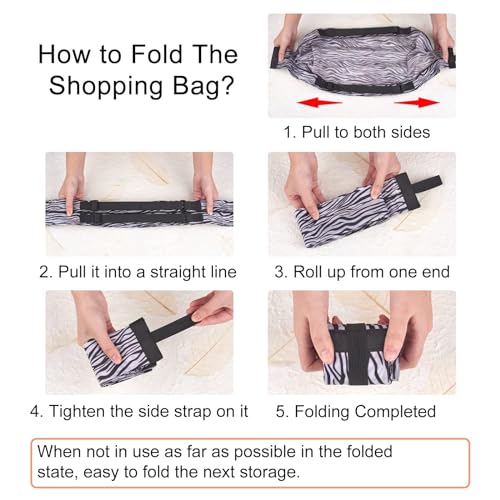 How to Fold The Shopping Bag?

1. Pull to both sides

2. Pull it into a straight line

3. Roll up from one end

4. Tighten the side strap on it

5. Folding Completed

When not in use as far as possible in the folded state, easy to fold the next storage.