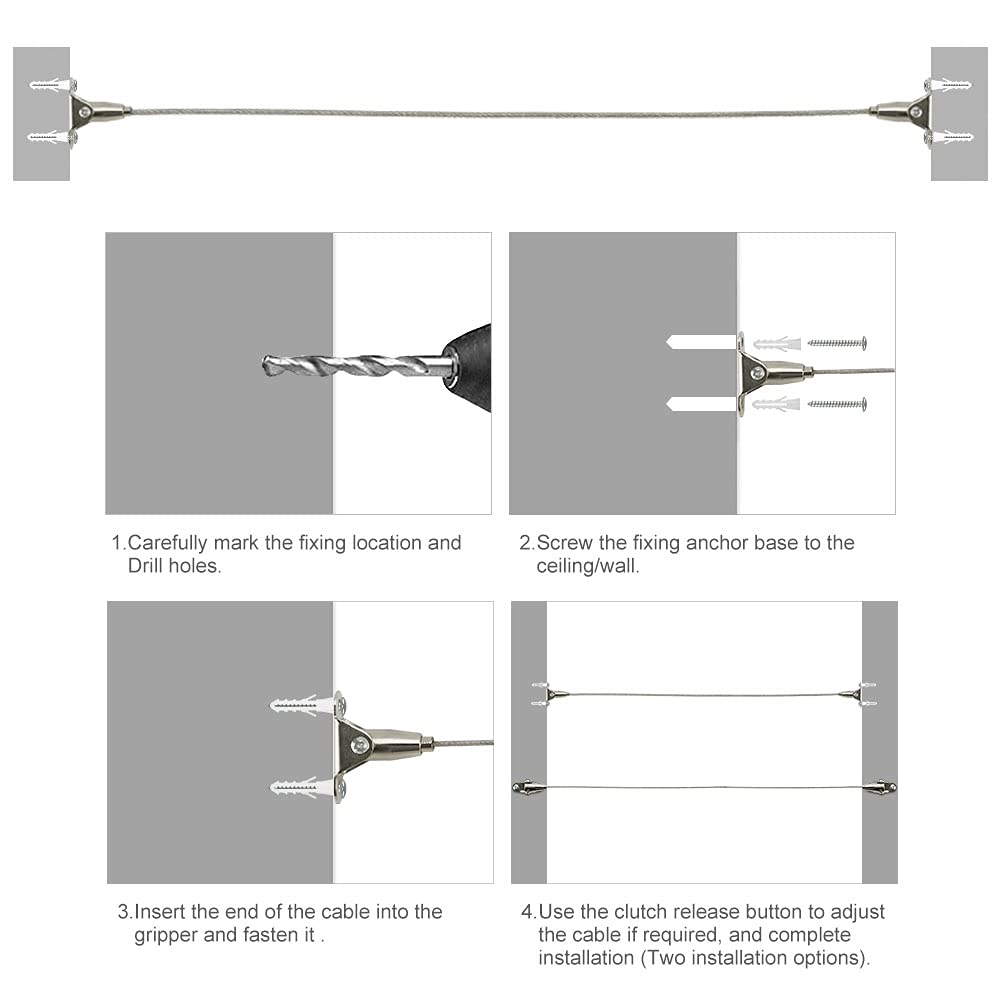 1.Carefully mark the fixing location and Drill holes.

2.Screw the fixing anchor base to the ceiling/wall.

3.Insert the end of the cable into the gripper and fasten it .

4.Use the clutch release button to adjust the cable if required, and complete installation (Two installation options).