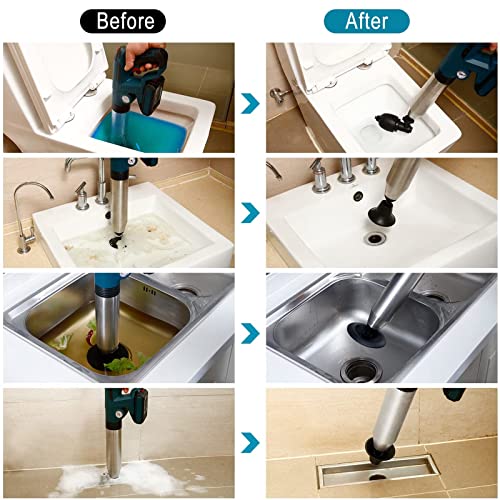 Before

After