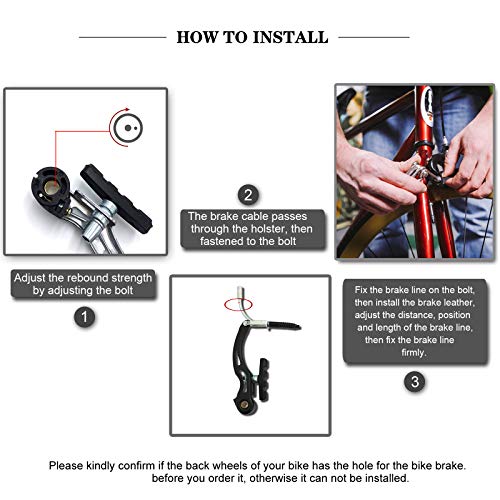 HOW TO INSTALL

Adjust the rebound strength by adjusting the bolt

1

2

The brake cable passes through the holster, then fastened to the bolt

Fix the brake line on the bolt, then install the brake leather, adjust the distance, position and length of the brake line, then fix the brake line firmly.

3

Please kindly confirm if the back wheels of your bike has the hole for the bike brake. before you order it, otherwise it can not be installed.