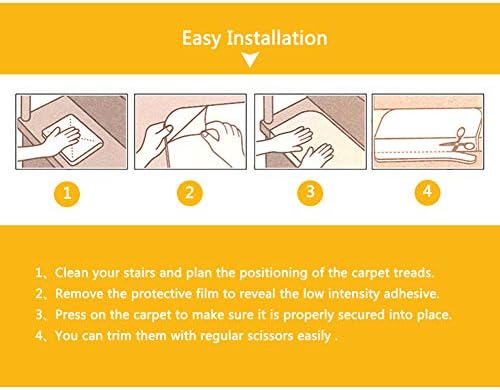 Easy Installation

1

2

3

4

1、Clean your stairs and plan the positioning of the carpet treads.
2、Remove the protective film to reveal the low intensity adhesive.
3、Press on the carpet to make sure it is properly secured into place.
4、You can trim them with regular scissors easily .