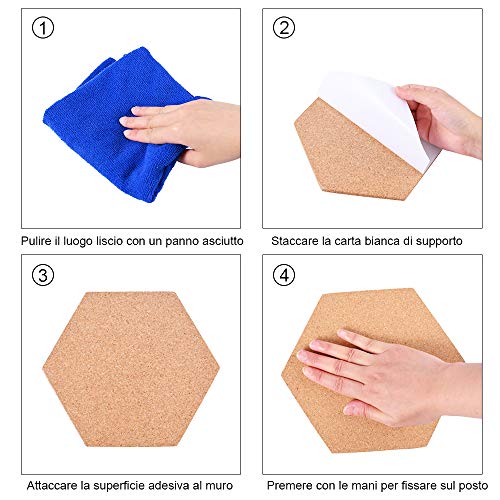 ①

Pulire il luogo liscio con un panno asciutto

②

Staccare la carta bianca di supporto

③

Attaccare la superficie adesiva al muro

④

Premere con le mani per fissare sul posto