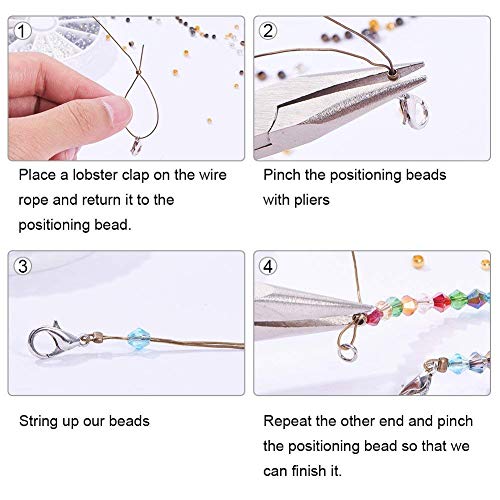 1

Place a lobster clap on the wire rope and return it to the positioning bead.

2

Pinch the positioning beads with pliers

3

String up our beads

4

Repeat the other end and pinch the positioning bead so that we can finish it.