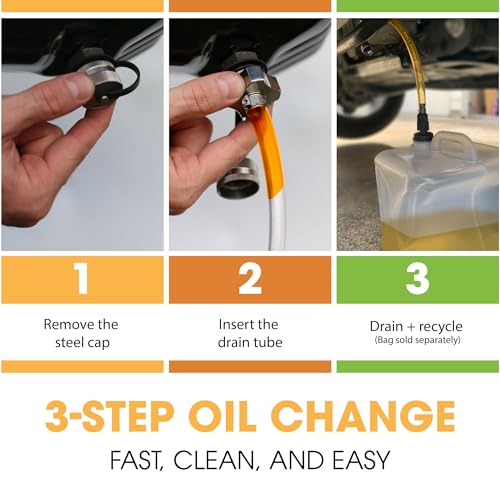 1

Remove the steel cap

2

Insert the drain tube

3

Drain + recycle
(Bag sold separately)

3-STEP OIL CHANGE

FAST, CLEAN, AND EASY