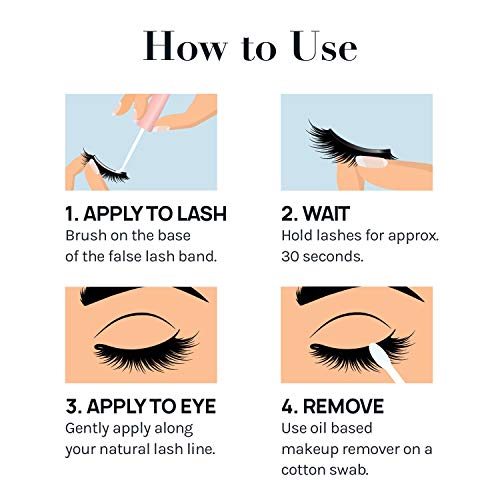 How to Use

1. APPLY TO LASH
Brush on the base of the false lash band.

2. WAIT
Hold lashes for approx. 30 seconds.

3. APPLY TO EYE
Gently apply along your natural lash line.

4. REMOVE
Use oil based makeup remover on a cotton swab.