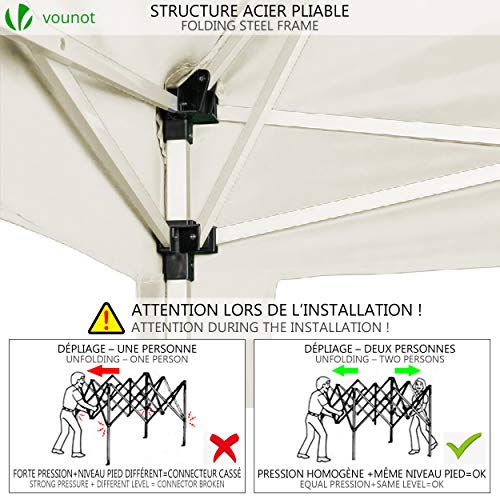 vounot

STRUCTURE ACIER PLIABLE
FOLDING STEEL FRAME

ATTENTION LORS DE L'INSTALLATION !
ATTENTION DURING THE INSTALLATION !

DÉPLIAGE – UNE PERSONNE
UNFOLDING – ONE PERSON

FORTE PRESSION+NIVEAU PIED DIFFÉRENT=CONNECTEUR CASSÉ
STRONG PRESSURE + DIFFERENT LEVEL = CONNECTOR BROKEN

DÉPLIAGE – DEUX PERSONNES
UNFOLDING – TWO PERSONS

PRESSION HOMOGÈNE +MÊME NIVEAU PIED=OK
EQUAL PRESSION+SAME LEVEL=OK