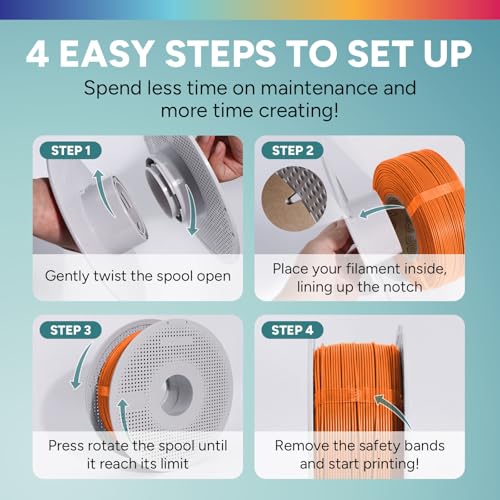 4 EASY STEPS TO SET UP

Spend less time on maintenance and more time creating!

STEP 1

Gently twist the spool open

STEP 2

Place your filament inside, lining up the notch

STEP 3

Press rotate the spool until it reach its limit

STEP 4

Remove the safety bands and start printing!