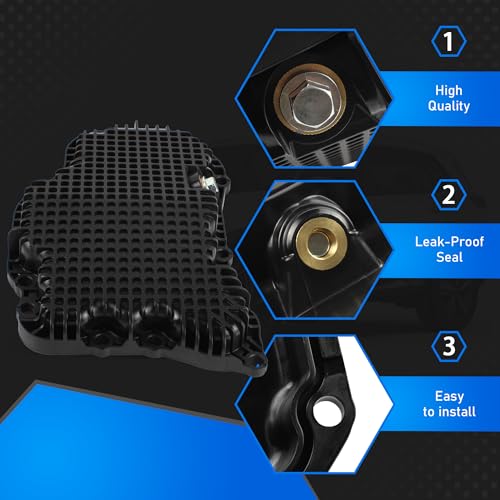 1

High Quality

2

Leak-Proof Seal

3

Easy to install