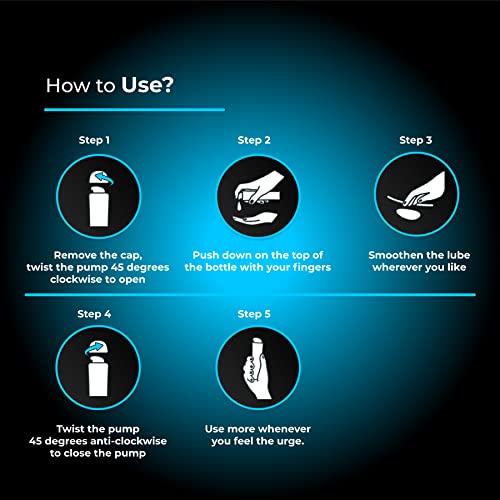 How to Use?

Step 1

Remove the cap, twist the pump 45 degrees clockwise to open

Step 2

Push down on the top of the bottle with your fingers

Step 3

Smoothen the lube wherever you like

Step 4

Twist the pump 45 degrees anti-clockwise to close the pump

Step 5

Use more whenever you feel the urge.