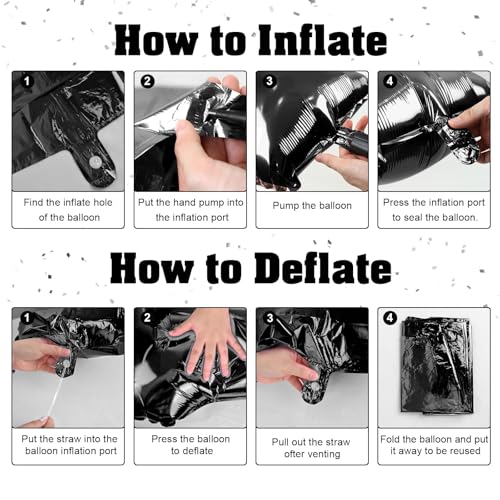 How to Inflate

1

Find the inflate hole of the balloon

2

Put the hand pump into the inflation port

3

Pump the balloon

4

Press the inflation port to seal the balloon.

How to Deflate

1

Put the straw into the balloon inflation port

2

Press the balloon to deflate

3

Pull out the straw ofter venting

4

Fold the balloon and put it away to be reused