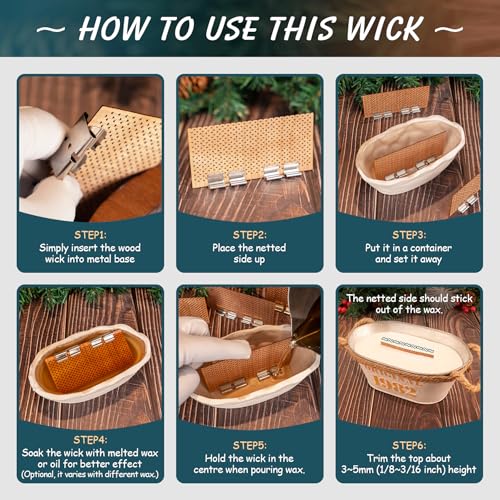 ~ HOW TO USE THIS WICK ~

STEP1:
Simply insert the wood wick into metal base

STEP2:
Place the netted side up

STEP3:
Put it in a container and set it away

STEP4:
Soak the wick with melted wax or oil for better effect
(Optional, it varies with different wax.)

STEP5:
Hold the wick in the centre when pouring wax.

The netted side should stick out of the wax.

1982

STEP6:
Trim the top about 3~5mm (1/8~3/16 inch) height