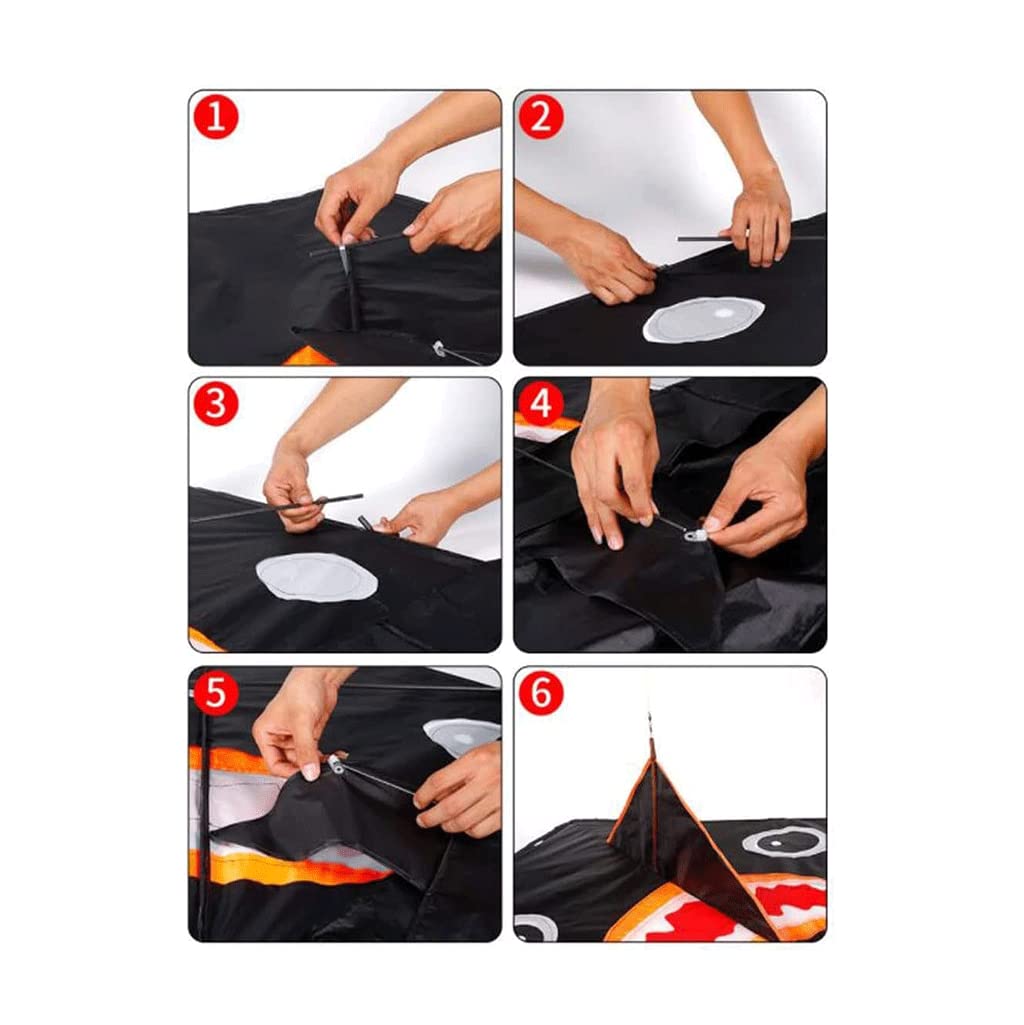 1
2
3
4
5
6