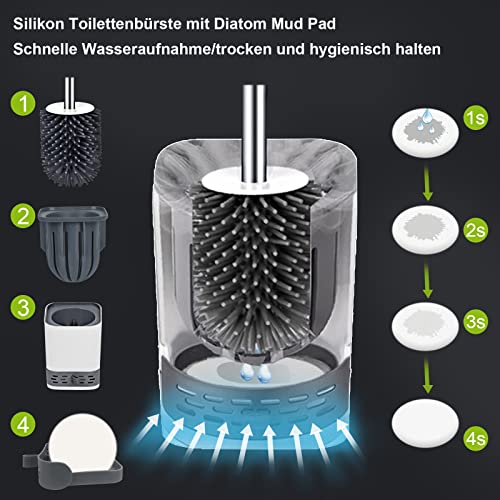 Silikon Toilettenbürste mit Diatom Mud Pad
Schnelle Wasseraufnahme/trocken und hygienisch halten

1
2
3
4

1s
2s
3s
4s