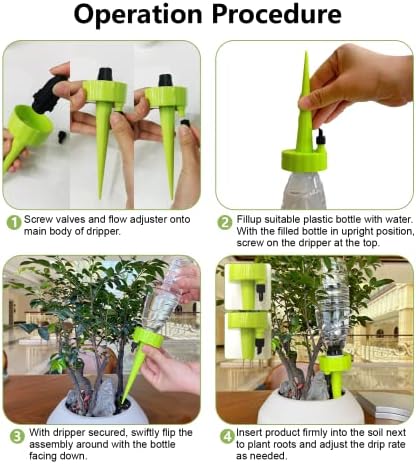 Operation Procedure

1 Screw valves and flow adjuster onto main body of dripper.

2 Fillup suitable plastic bottle with water. With the filled bottle in upright position, screw on the dripper at the top.

3 With dripper secured, swiftly flip the assembly around with the bottle facing down.

4 Insert product firmly into the soil next to plant roots and adjust the drip rate as needed.