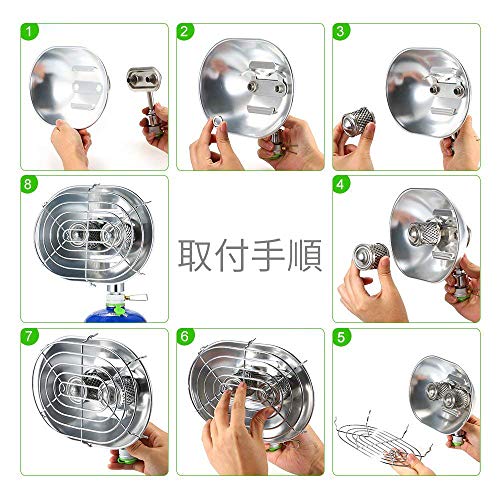 1

2

3

8

取付手順

4

7

6

5