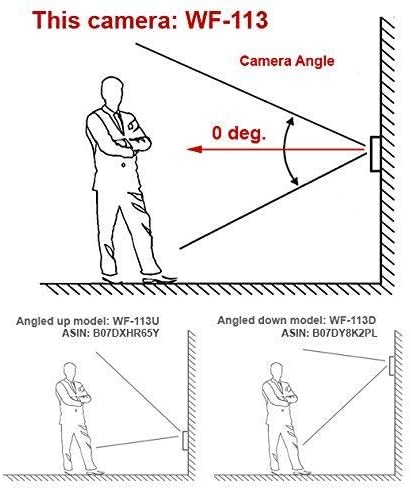 This camera: WF-113

Camera Angle

0 deg.

Angled up model: WF-113U
ASIN: B07DXHR65Y

Angled down model: WF-113D
ASIN: B07DY8K2PL