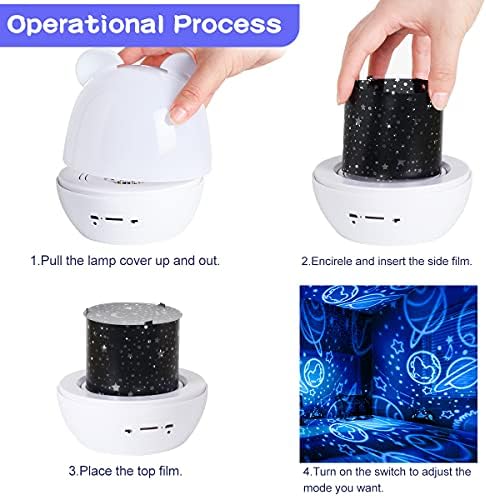 Operational Process

1.Pull the lamp cover up and out.

2.Encirele and insert the side film.

3.Place the top film.

4.Turn on the switch to adjust the mode you want.