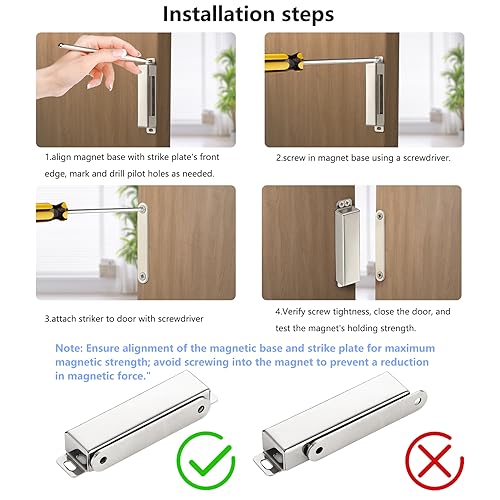 Installation steps

1.align magnet base with strike plate's front edge, mark and drill pilot holes as needed.

2.screw in magnet base using a screwdriver.

3.attach striker to door with screwdriver

4.Verify screw tightness, close the door, and test the magnet's holding strength.

Note: Ensure alignment of the magnetic base and strike plate for maximum magnetic strength; avoid screwing into the magnet to prevent a reduction in magnetic force."