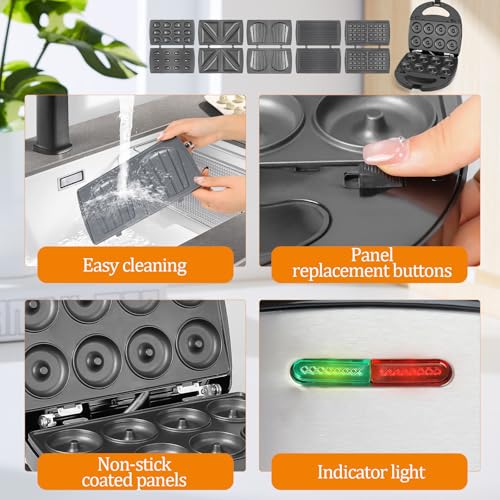 Easy cleaning

Panel replacement buttons

Non-stick coated panels

Indicator light