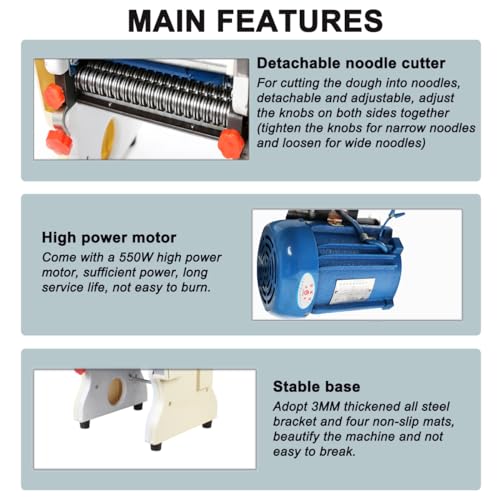 MAIN FEATURES

Detachable noodle cutter
For cutting the dough into noodles, detachable and adjustable, adjust the knobs on both sides together (tighten the knobs for narrow noodles and loosen for wide noodles)

High power motor
Come with a 550W high power motor, sufficient power, long service life, not easy to burn.

Stable base
Adopt 3MM thickened all steel bracket and four non-slip mats, beautify the machine and not easy to break.