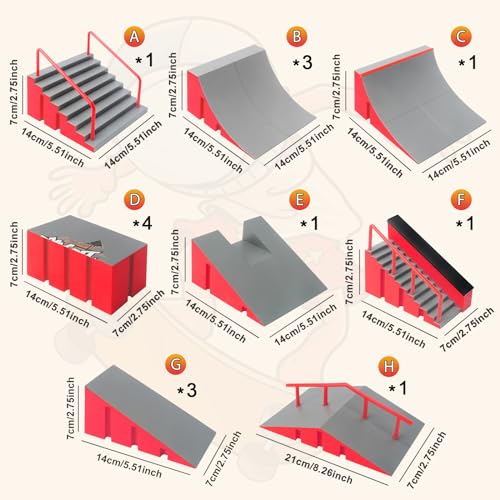 A
*1
7cm/2.75inch
14cm/5.51inch
14cm/5.51inch

B
*3
7cm/2.75inch
14cm/5.51inch
14cm/5.51inch

C
*1
7cm/2.75inch
14cm/5.51inch
14cm/5.51inch

D
*4
7cm/2.75inch
14cm/5.51inch
7cm/2.75inch

E
*1
7cm/2.75inch
14cm/5.51inch
14cm/5.51inch

F
*1
7cm/2.75inch
14cm/5.51inch
7cm/2.75inch

G
*3
7cm/2.75inch
14cm/5.51inch
7cm/2.75inch

H
*1
21cm/8.26inch
7cm/2.75inch