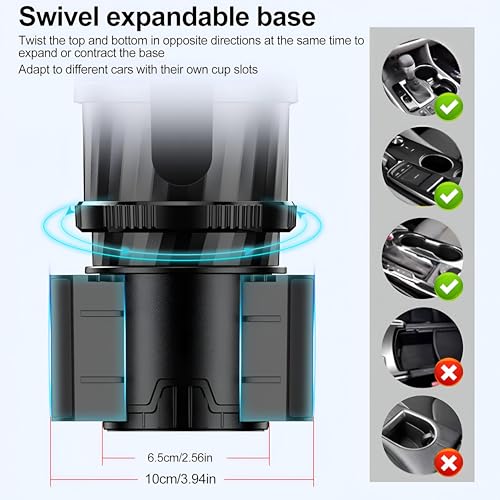 Swivel expandable base

Twist the top and bottom in opposite directions at the same time to expand or contract the base

Adapt to different cars with their own cup slots

6.5cm/2.56in

10cm/3.94in