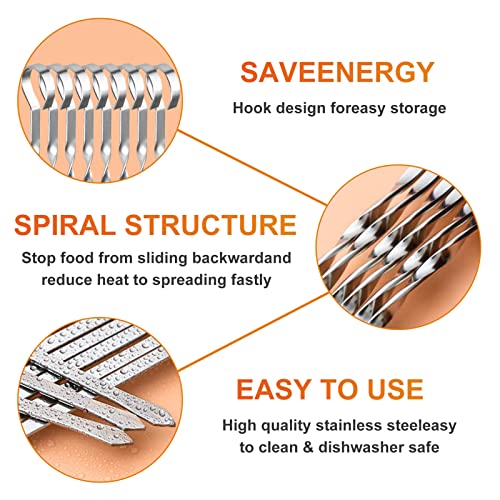 SAVEENERGY

Hook design foreasy storage

SPIRAL STRUCTURE

Stop food from sliding backwardand reduce heat to spreading fastly

EASY TO USE

High quality stainless steeleasy to clean & dishwasher safe