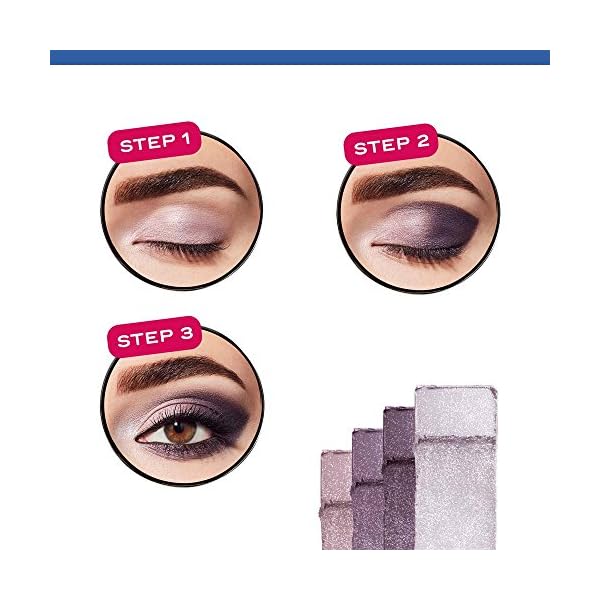 STEP 1

STEP 2

STEP 3