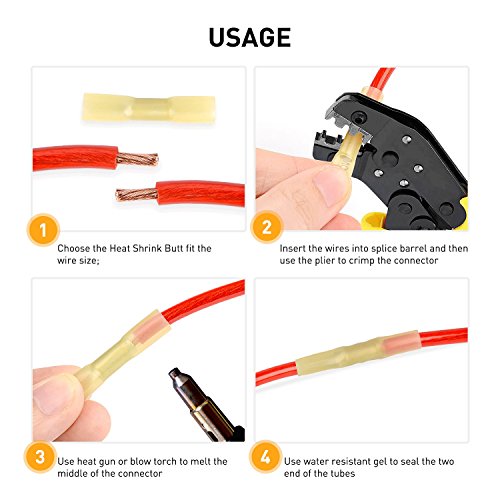 USAGE

1

Choose the Heat Shrink Butt fit the wire size;

2

Insert the wires into splice barrel and then use the plier to crimp the connector

3

Use heat gun or blow torch to melt the middle of the connector

4

Use water resistant gel to seal the two end of the tubes