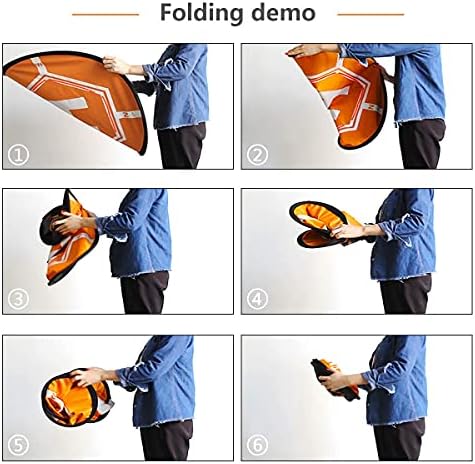 Folding demo

①

②

③

④

⑤

⑥